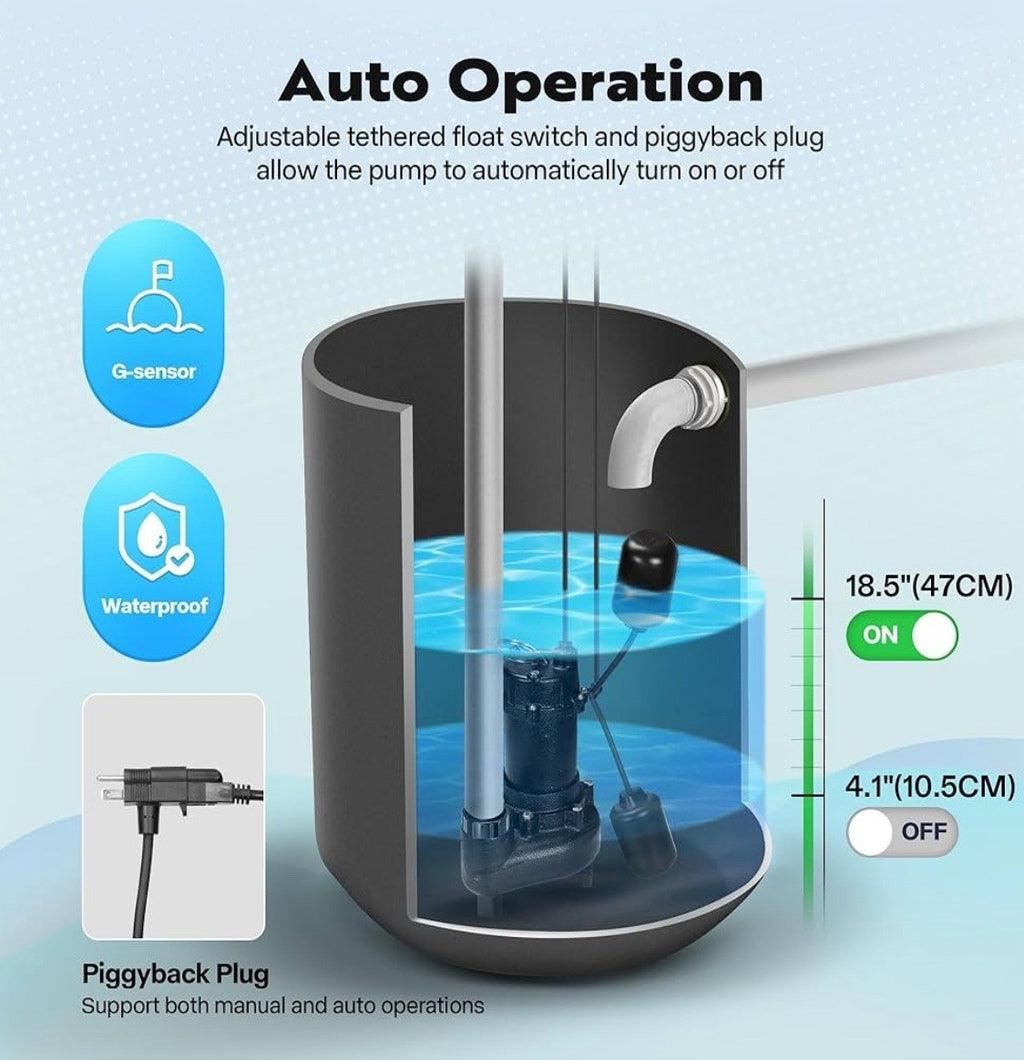 Auto Operation

Adjustable tethered float switch and piggyback plug allow the pump to automatically turn on or off

G-sensor

Waterproof

18.5"(47CM)

ON

4.1"(10.5CM)

OFF

Piggyback Plug

Support both manual and auto operations