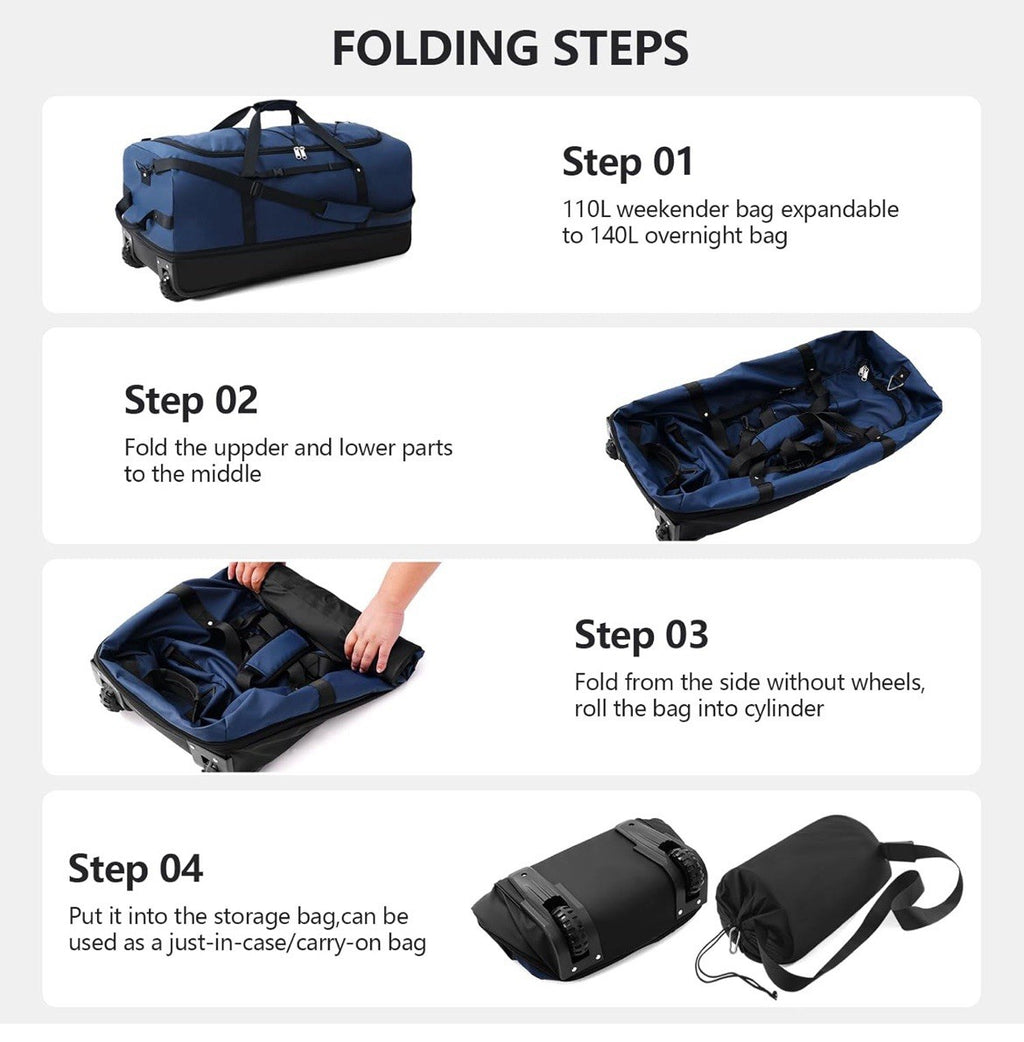 FOLDING STEPS

Step 01
110L weekender bag expandable to 140L overnight bag

Step 02
Fold the uppder and lower parts to the middle

Step 03
Fold from the side without wheels, roll the bag into cylinder

Step 04
Put it into the storage bag,can be used as a just-in-case/carry-on bag