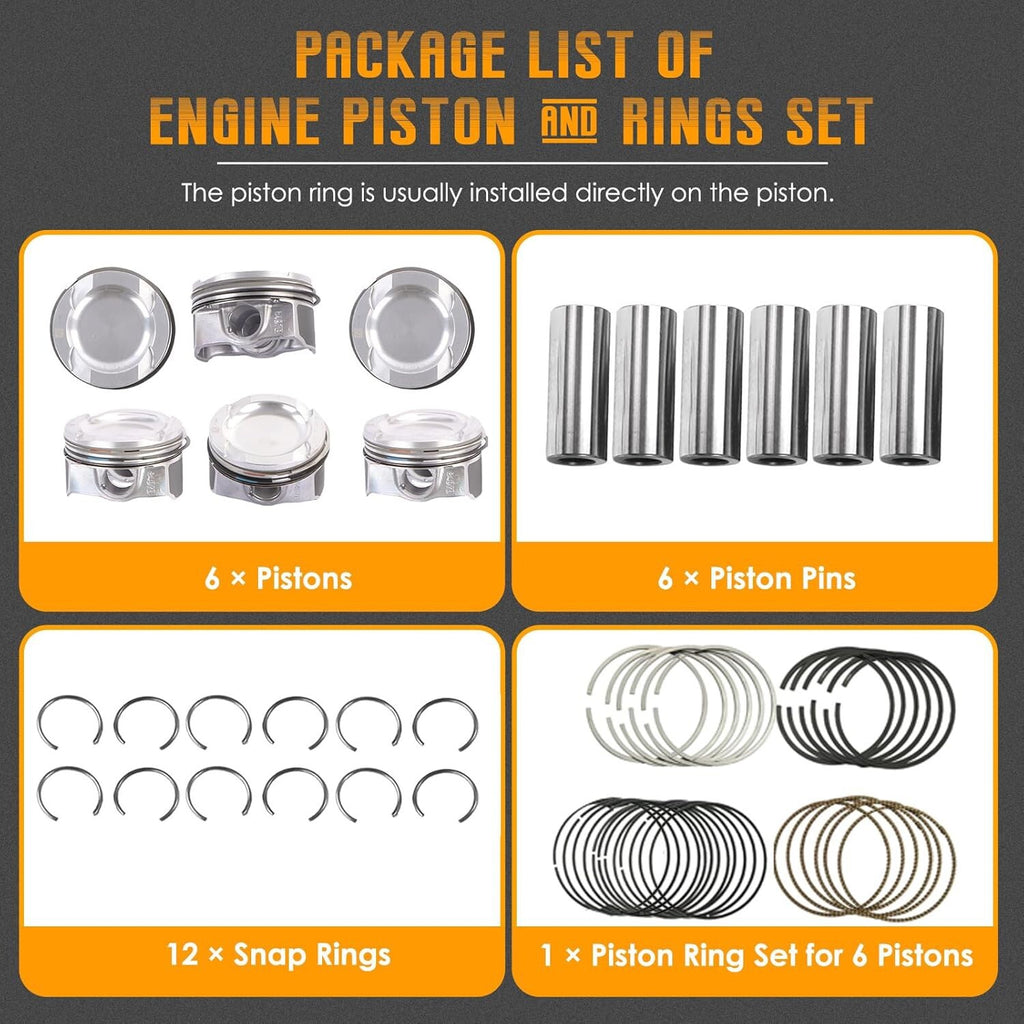 PACKAGE LIST OF
ENGINE PISTON AND RINGS SET

The piston ring is usually installed directly on the piston.

6 × Pistons

6 × Piston Pins

12 × Snap Rings

1 × Piston Ring Set for 6 Pistons