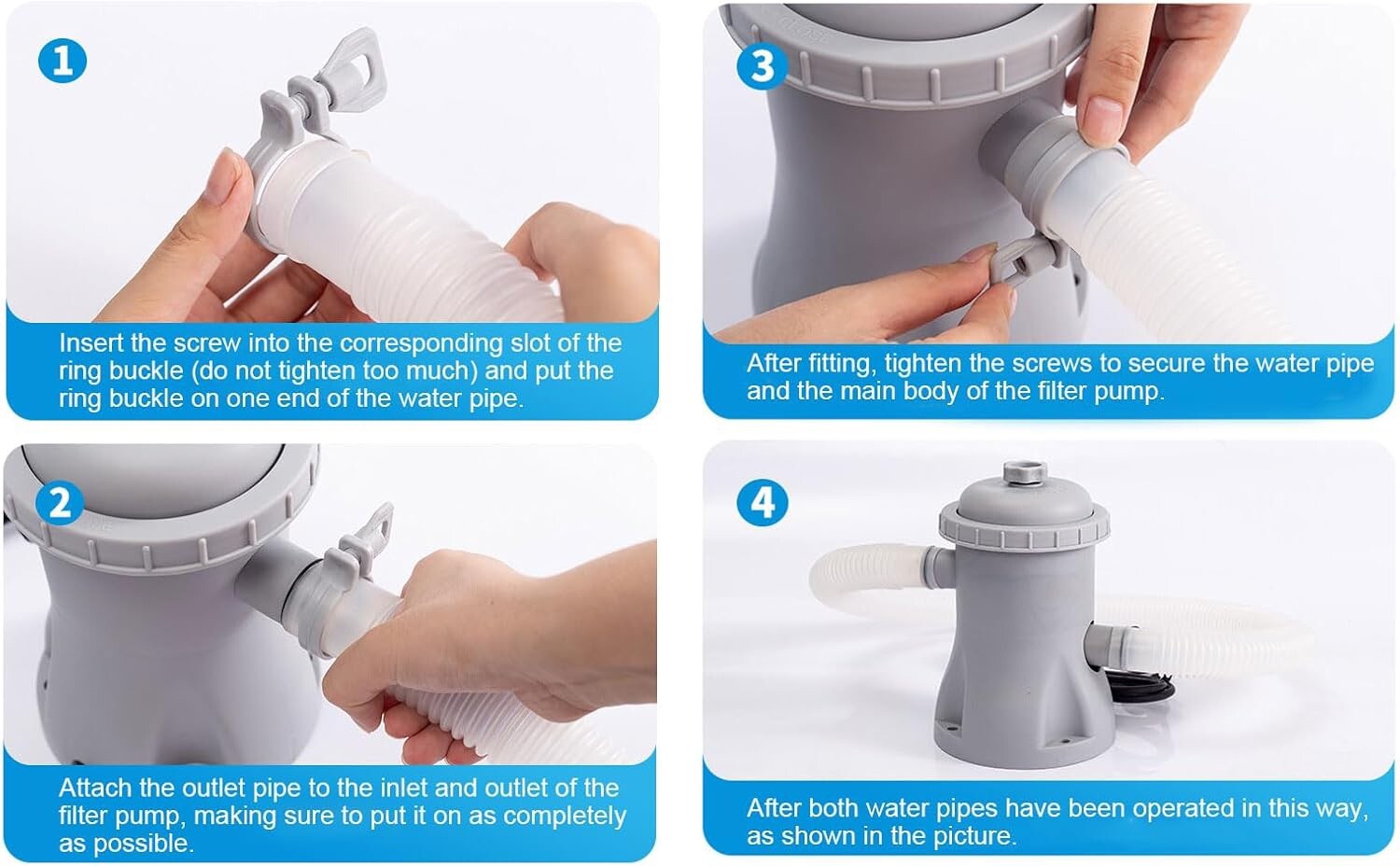 1

Insert the screw into the corresponding slot of the ring buckle (do not tighten too much) and put the ring buckle on one end of the water pipe.

2

Attach the outlet pipe to the inlet and outlet of the filter pump, making sure to put it on as completely as possible.

3

After fitting, tighten the screws to secure the water pipe and the main body of the filter pump.

4

After both water pipes have been operated in this way, as shown in the picture.