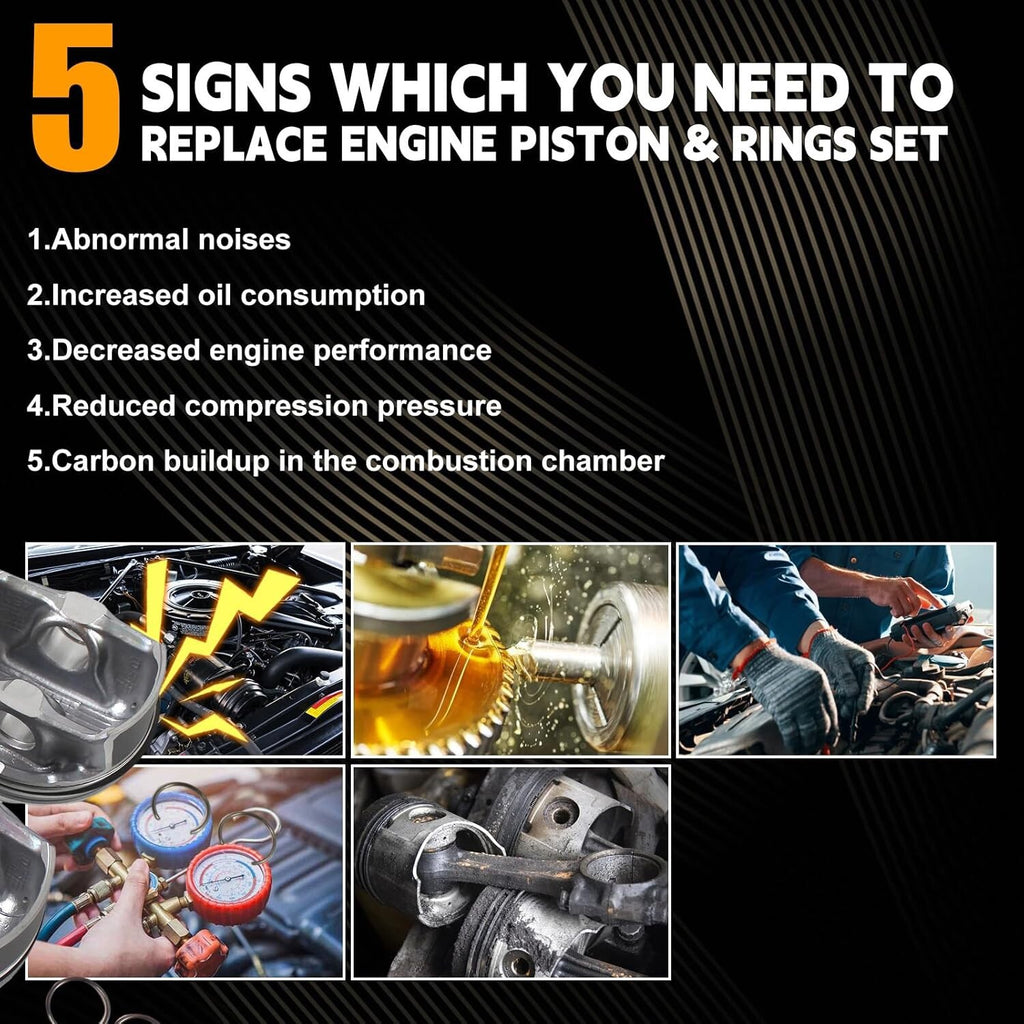 5 SIGNS WHICH YOU NEED TO REPLACE ENGINE PISTON & RINGS SET

1.Abnormal noises

2.Increased oil consumption

3.Decreased engine performance

4.Reduced compression pressure

5.Carbon buildup in the combustion chamber