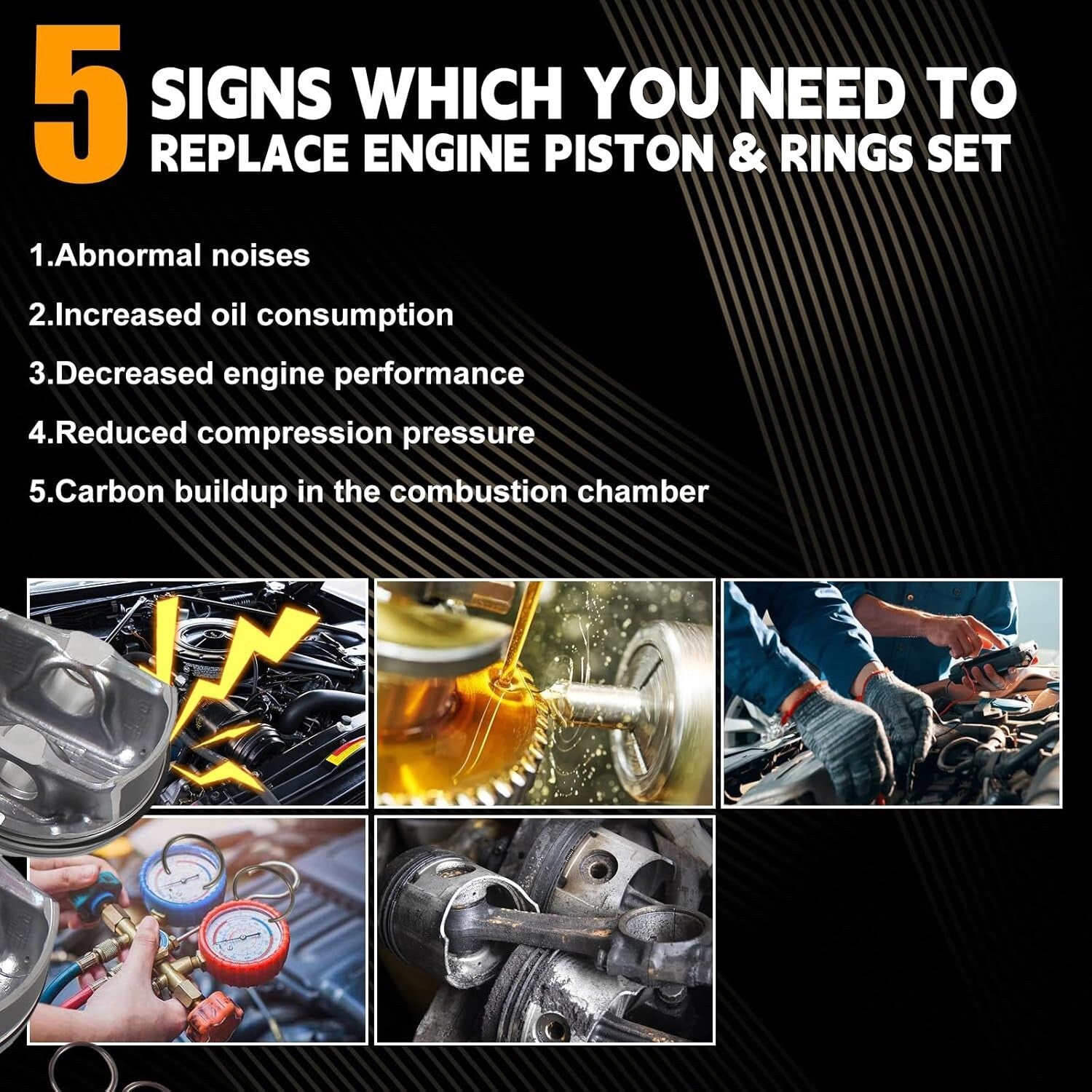 5 SIGNS WHICH YOU NEED TO REPLACE ENGINE PISTON & RINGS SET

1.Abnormal noises

2.Increased oil consumption

3.Decreased engine performance

4.Reduced compression pressure

5.Carbon buildup in the combustion chamber