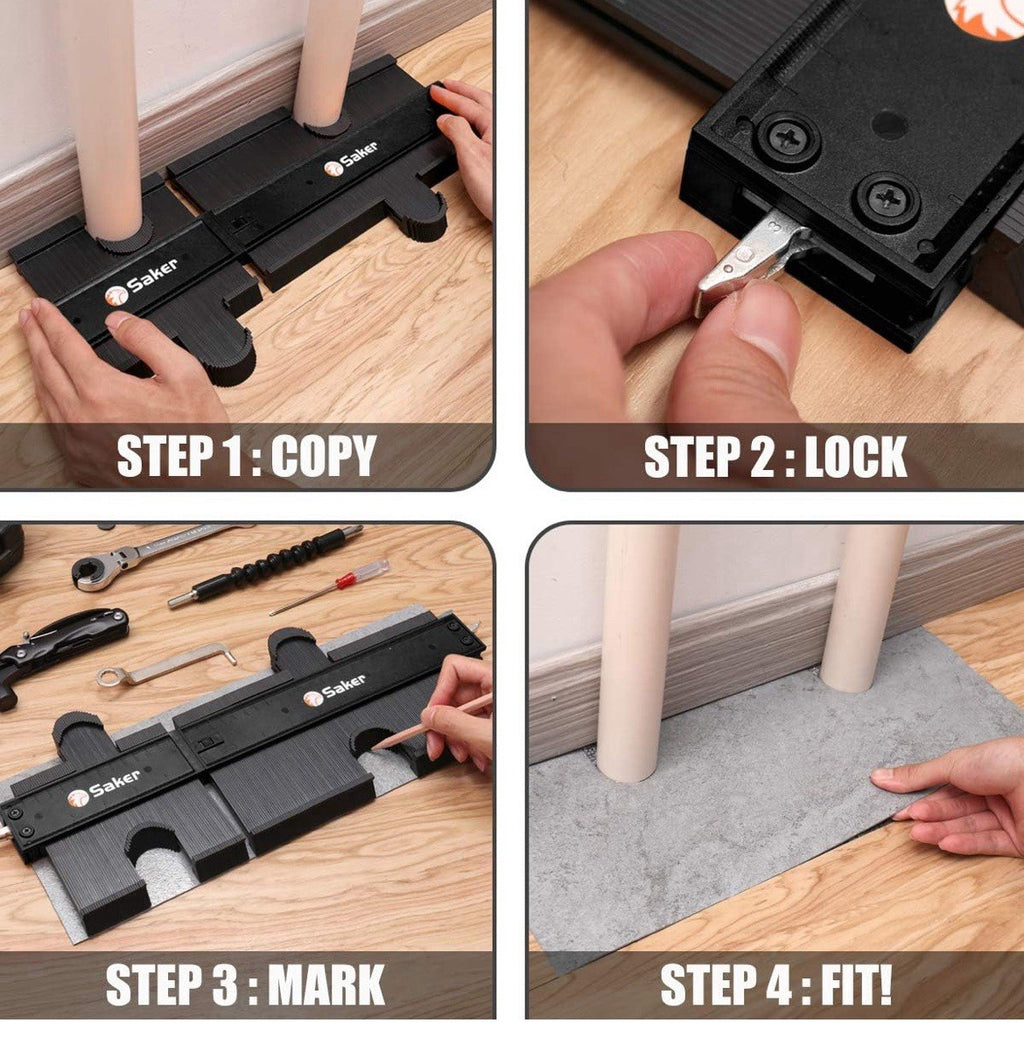 Saker
Saker
STEP 1 : COPY

STEP 2 : LOCK

Saker
Saker
STEP 3 : MARK

STEP 4 : FIT!